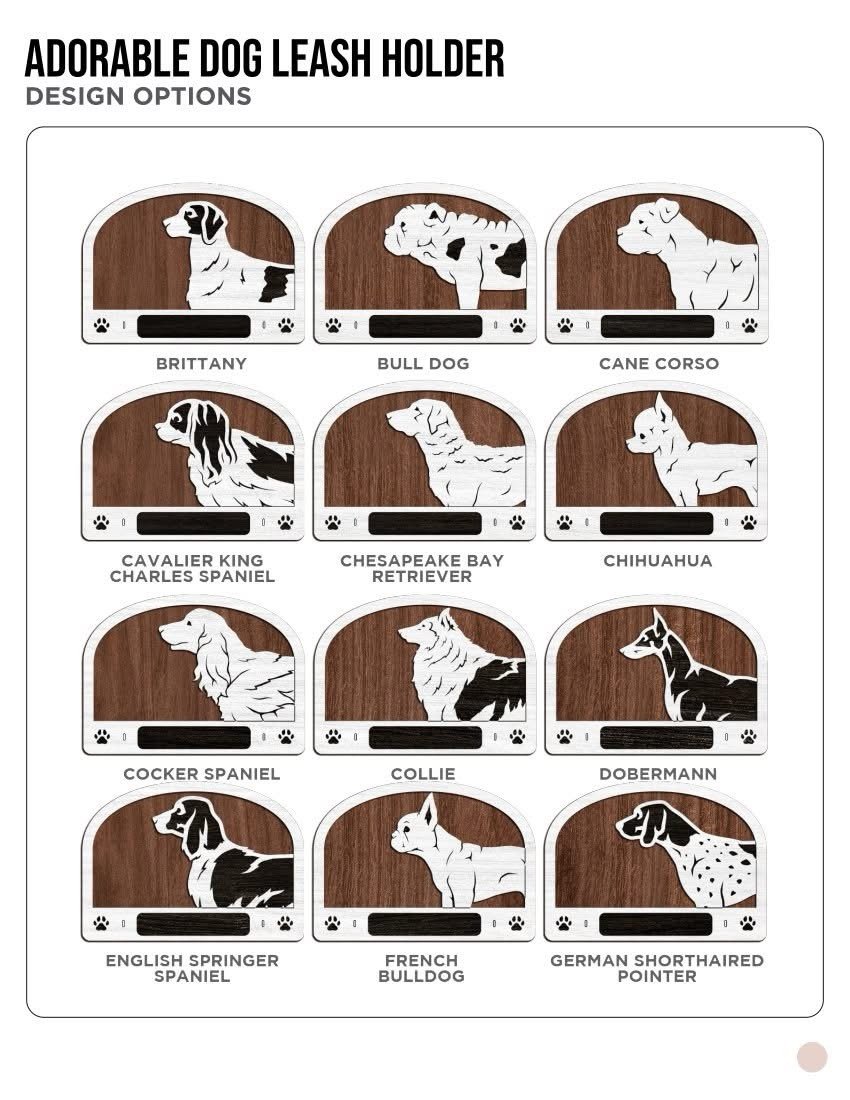 ADORABLE DOG LEASH HOLDER
DESIGN OPTIONS

BRITTANY

BULL DOG

CANE CORSO

CAVALIER KING CHARLES SPANIEL

CHESAPEAKE BAY RETRIEVER

CHIHUAHUA

COCKER SPANIEL

COLLIE

DOBERMANN

ENGLISH SPRINGER SPANIEL

FRENCH BULLDOG

GERMAN SHORTHAIRED POINTER