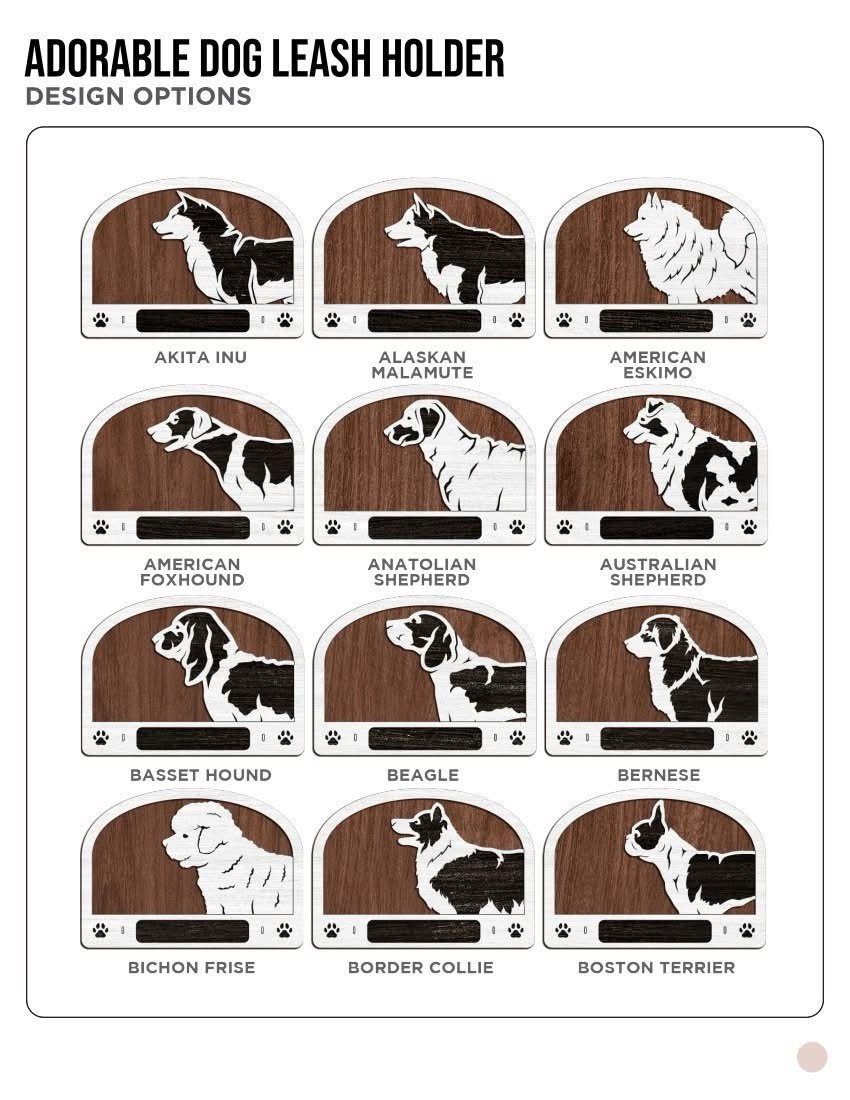 ADORABLE DOG LEASH HOLDER
DESIGN OPTIONS

AKITA INU

ALASKAN MALAMUTE

AMERICAN ESKIMO

AMERICAN FOXHOUND

ANATOLIAN SHEPHERD

AUSTRALIAN SHEPHERD

BASSET HOUND

BEAGLE

BERNESE

BICHON FRISE

BORDER COLLIE

BOSTON TERRIER