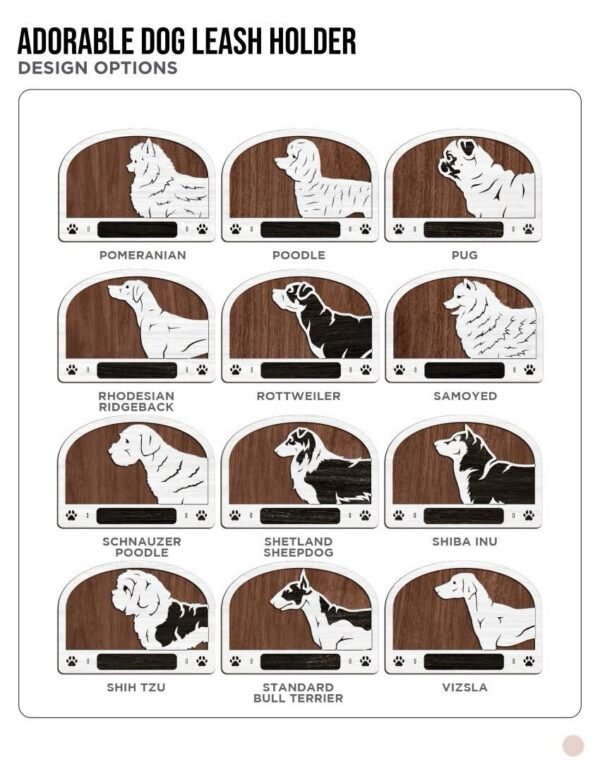 ADORABLE DOG LEASH HOLDER
DESIGN OPTIONS

POMERANIAN

POODLE

PUG

RHODESIAN RIDGEBACK

ROTTWEILER

SAMOYED

SCHNAUZER POODLE

SHETLAND SHEEPDOG

SHIBA INU

SHIH TZU

STANDARD BULL TERRIER

VIZSLA