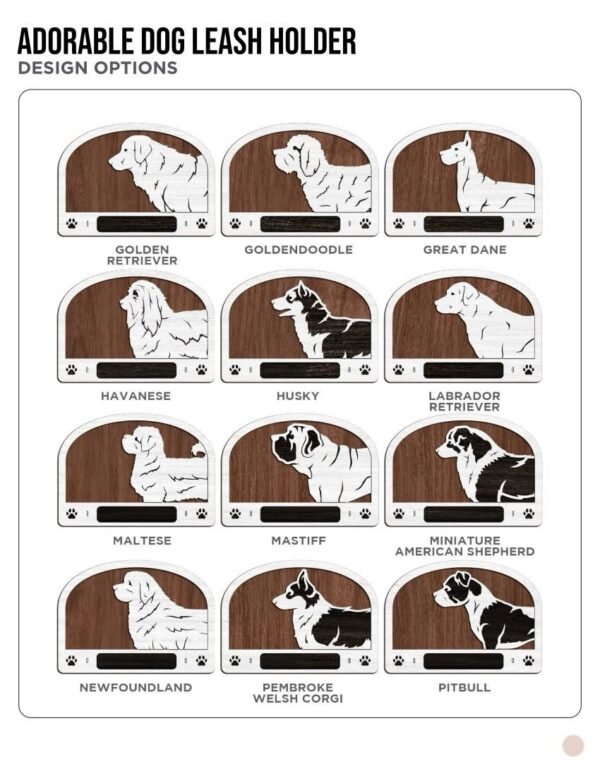 ADORABLE DOG LEASH HOLDER
DESIGN OPTIONS

GOLDEN RETRIEVER

GOLDENDOODLE

GREAT DANE

HAVANESE

HUSKY

LABRADOR RETRIEVER

MALTESE

MASTIFF

MINIATURE AMERICAN SHEPHERD

NEWFOUNDLAND

PEMBROKE WELSH CORGI

PITBULL